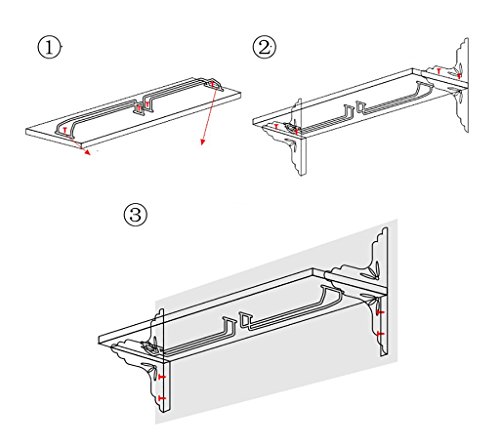 ①

②

③