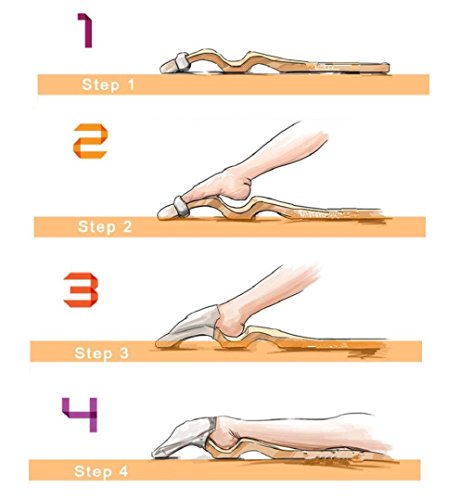 1

Step 1

2

Step 2

3

Step 3

4

Step 4