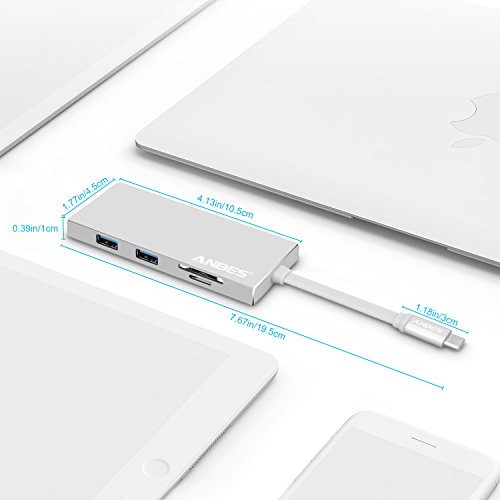 1.77in/4.5cm
4.13in/10.5cm
0.39in/1cm
ANBES
7.67in/19.5cm
1.18in/3cm
ANBES