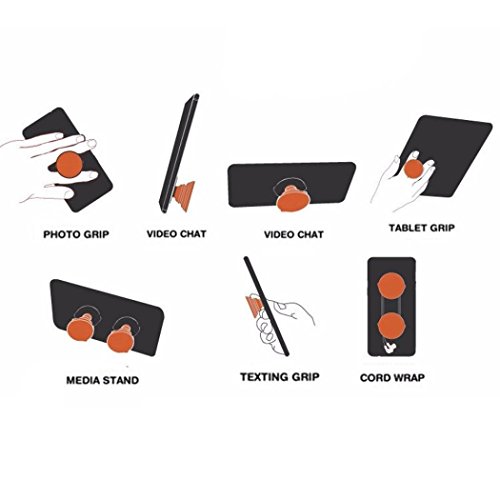 PHOTO GRIP
VIDEO CHAT
VIDEO CHAT
TABLET GRIP

MEDIA STAND
TEXTING GRIP
CORD WRAP