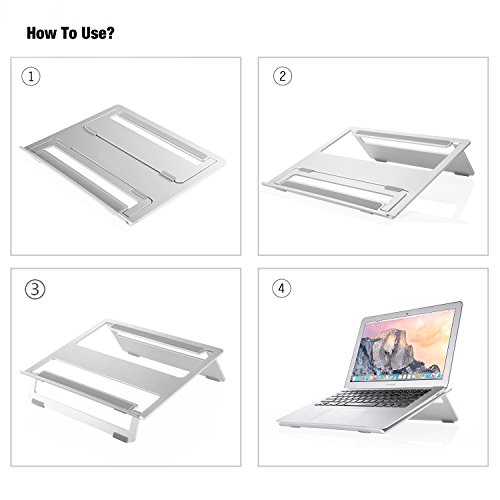 How To Use?

①

②

③

④