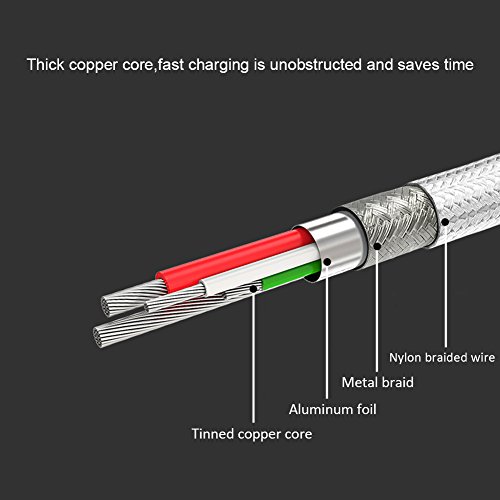 Thick copper core,fast charging is unobstructed and saves time

Nylon braided wire

Metal braid

Aluminum foil

Tinned copper core