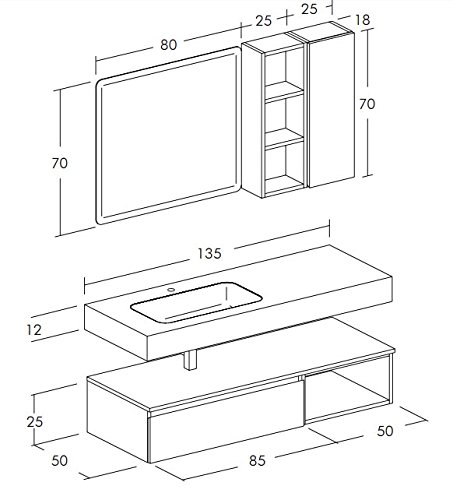 80
25
25
18
70
70
135
12
25
50
85
50