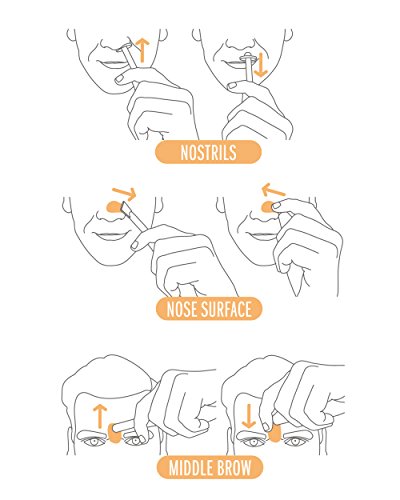 NOSTRILS

NOSE SURFACE

MIDDLE BROW