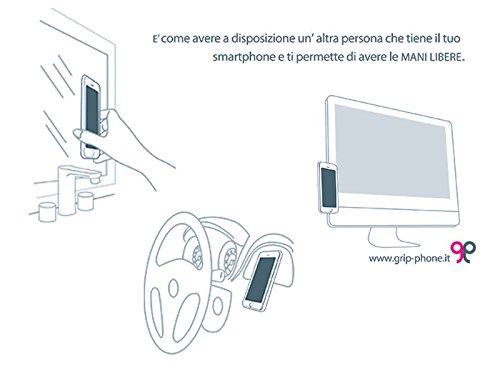 E' come avere a disposizione un' altra persona che tiene il tuo smartphone e ti permette di avere le MANI LIBERE.

www.grip-phone.it