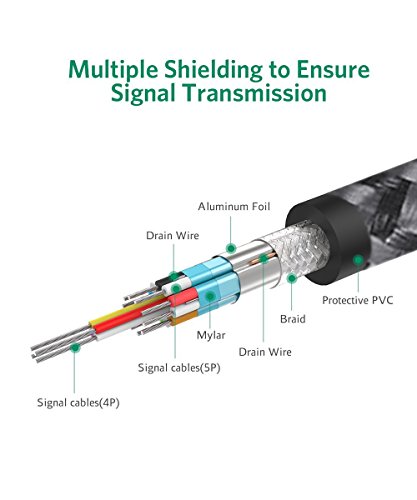 Multiple Shielding to Ensure Signal Transmission

Aluminum Foil

Drain Wire

Protective PVC

Braid

Mylar

Drain Wire

Signal cables(5P)

Signal cables(4P)