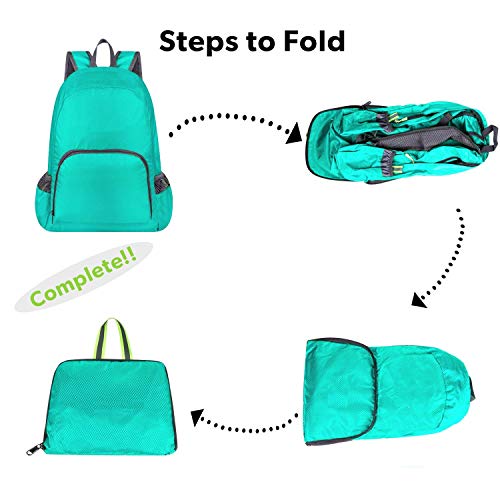 Steps to Fold

Complete!!