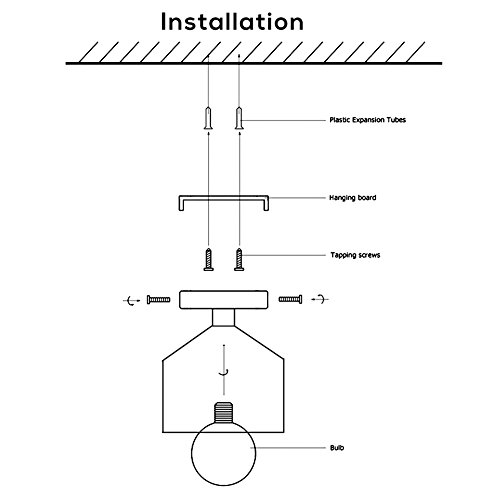 Installation

Plastic Expansion Tubes

Hanging board

Tapping screws

Bulb