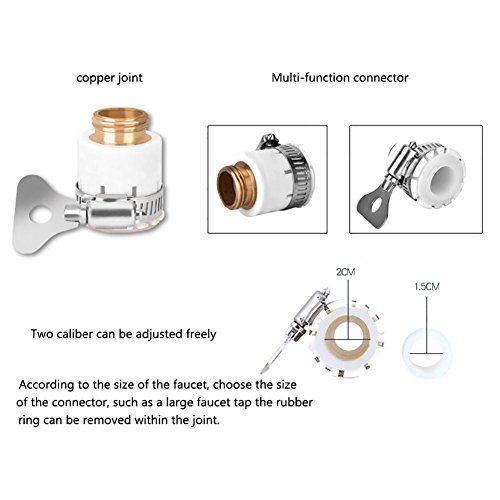 copper joint

Multi-function connector

2CM

1.5CM

Two caliber can be adjusted freely

According to the size of the faucet, choose the size of the connector, such as a large faucet tap the rubber ring can be removed within the joint.