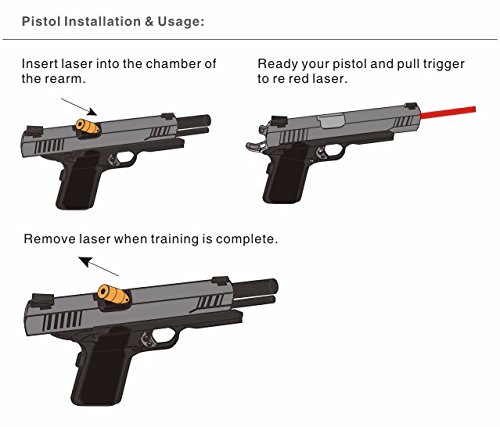 Pistol Installation & Usage:

Insert laser into the chamber of the rearm.

Ready your pistol and pull trigger to re red laser.

Remove laser when training is complete.