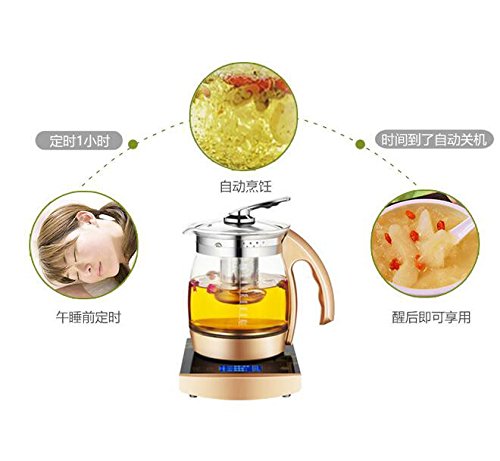 定时1小时

时间到了自动关机

自动烹饪

午睡前定时

醒后即可享用