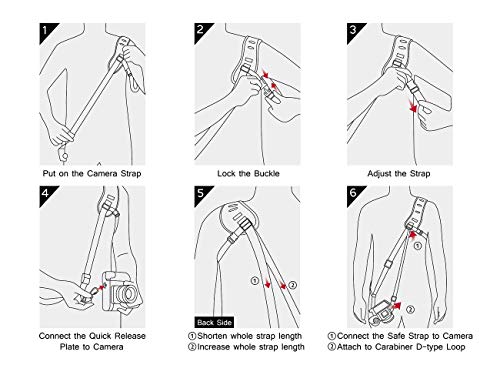 1

Put on the Camera Strap

2

Lock the Buckle

3

Adjust the Strap

4

Connect the Quick Release Plate to Camera

5

①

②

Back Side

①Shorten whole strap length
②Increase whole strap length

6

①

②

①Connect the Safe Strap to Camera
②Attach to Carabiner D-type Loop