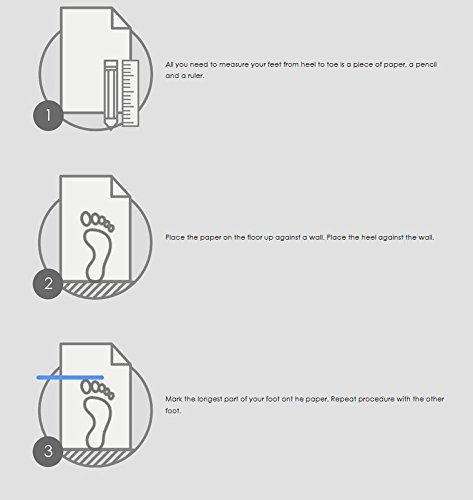 1

All you need to measure your feet from heel to toe is a piece of paper, a pencil and a ruler.

2

Place the paper on the floor up against a wall. Place the heel against the wall.

3

Mark the longest part of your foot ont he paper. Repeat procedure with the other foot.