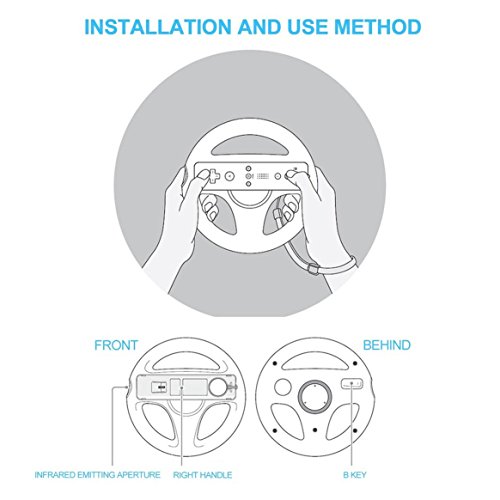 INSTALLATION AND USE METHOD

FRONT

BEHIND

INFRARED EMITTING APERTURE

RIGHT HANDLE

B KEY