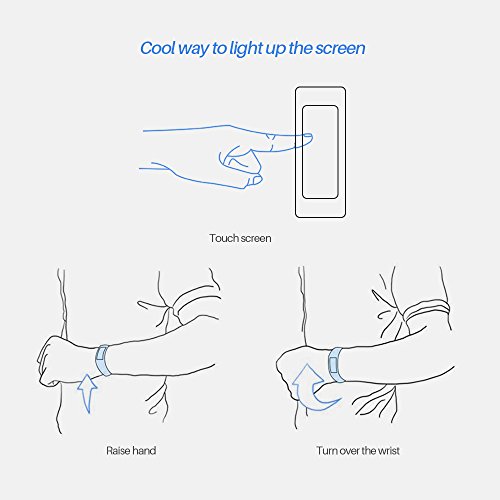 Cool way to light up the screen

Touch screen

Raise hand

Turn over the wrist