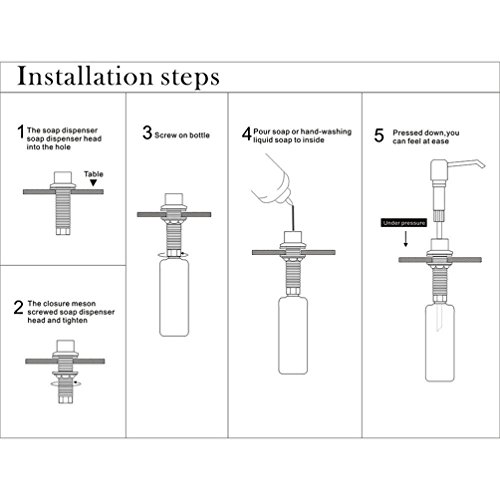 Installation steps

1 The soap dispenser soap dispenser head into the hole

Table

2 The closure meson screwed soap dispenser head and tighten

3 Screw on bottle

4 Pour soap or hand-washing liquid soap to inside

5 Pressed down, you can feel at ease

Under pressure