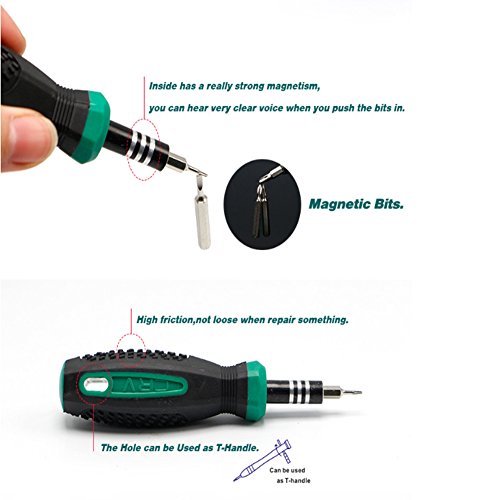 Inside has a really strong magnetism,
you can hear very clear voice when you push the bits in.

Magnetic Bits.

High friction,not loose when repair something.

CRV

The Hole can be Used as T-Handle.

Can be used as T-handle