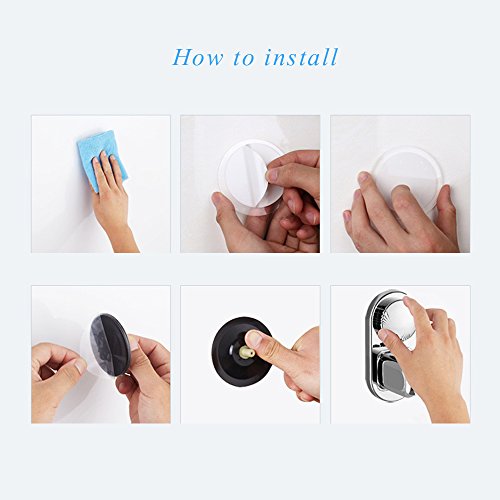 How to install