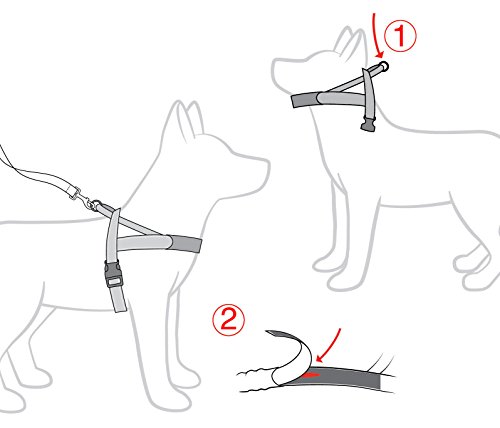 ①

②