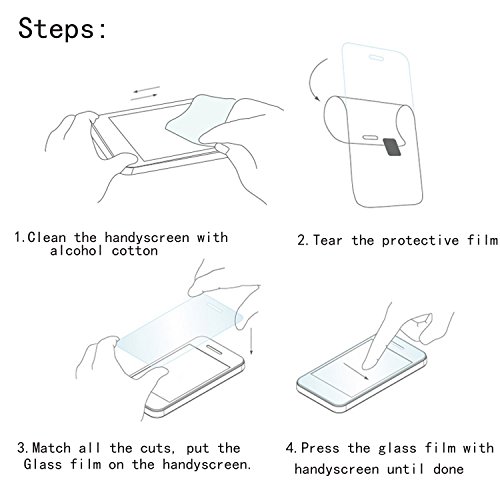 Steps:

1.Clean the handyscreen with alcohol cotton

2.Tear the protective film

3.Match all the cuts, put the Glass film on the handyscreen.

4.Press the glass film with handyscreen until done