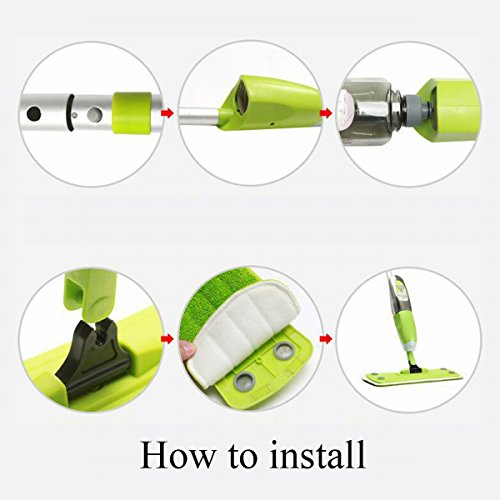 How to install