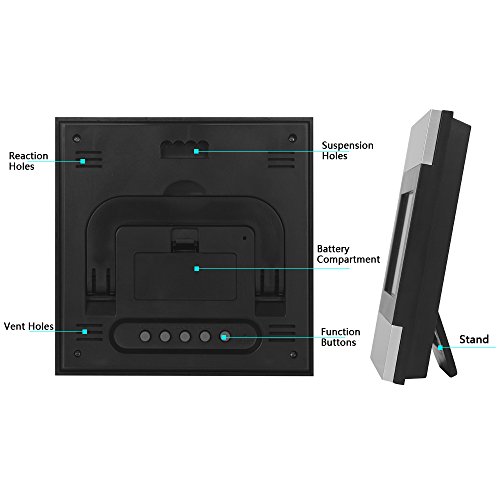 Reaction Holes

Suspension Holes

Battery Compartment

Vent Holes

Function Buttons

Stand