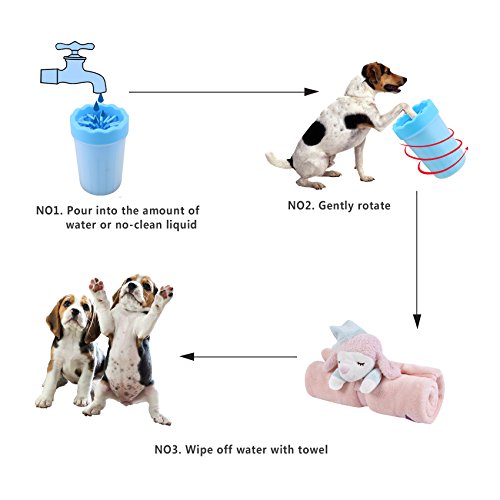 NO1. Pour into the amount of water or no-clean liquid

NO2. Gently rotate

NO3. Wipe off water with towel