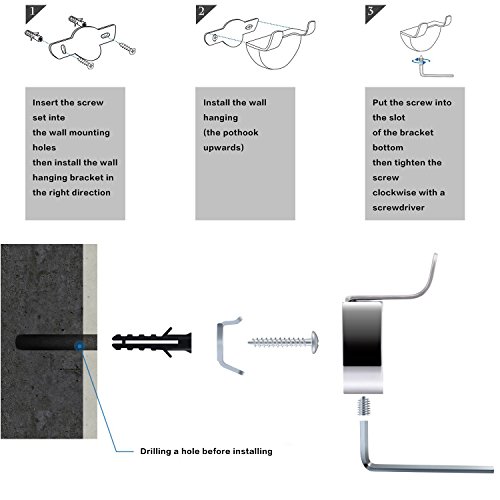 1

Insert the screw set inte the wall mounting holes then install the wall hanging bracket in the right direction

2

Install the wall hanging (the pothook upwards)

3

Put the screw into the slot of the bracket bottom then tighten the screw clockwise with a screwdriver

Drilling a hole before installing