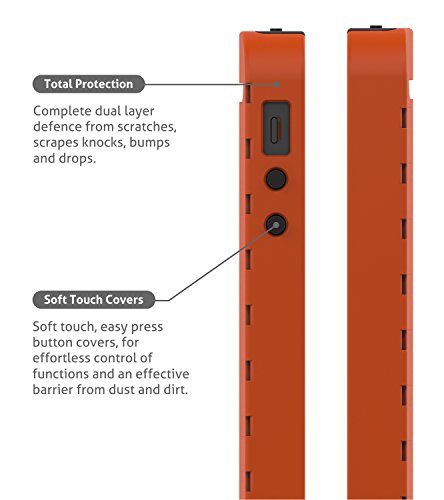 Total Protection

Complete dual layer defence from scratches, scrapes knocks, bumps and drops.

Soft Touch Covers

Soft touch, easy press button covers, for effortless control of functions and an effective barrier from dust and dirt.