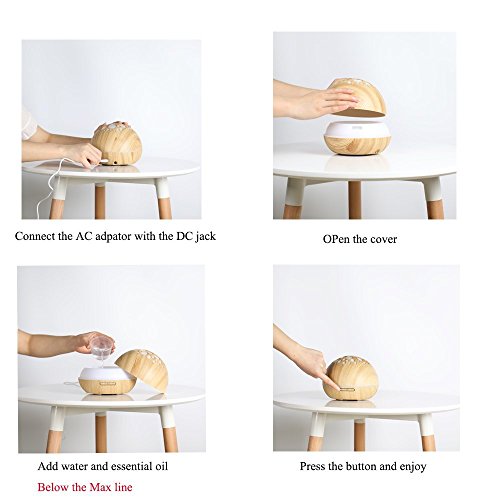 Connect the AC adpator with the DC jack

OPen the cover

Add water and essential oil

Below the Max line

Press the button and enjoy