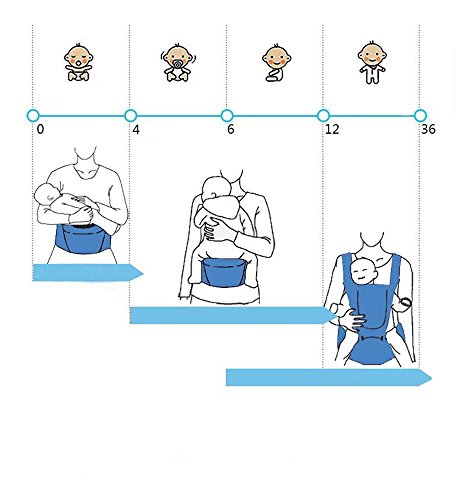 0
4
6
12
36