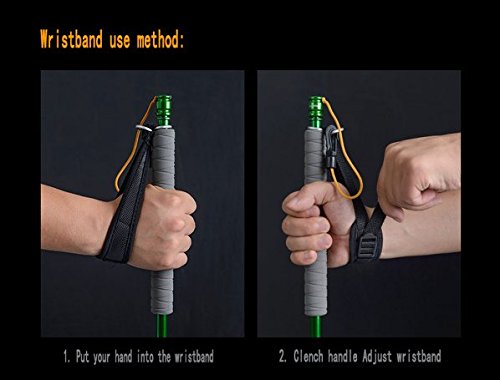 Wristband use method:

1. Put your hand into the wristband

2. Clench handle Adjust wristband