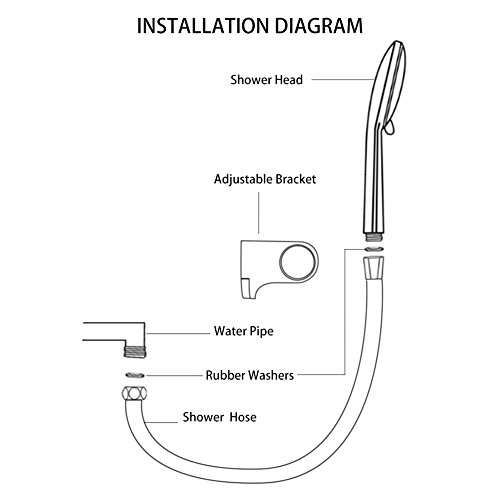 INSTALLATION DIAGRAM

Shower Head

Adjustable Bracket

Water Pipe

Rubber Washers

Shower Hose