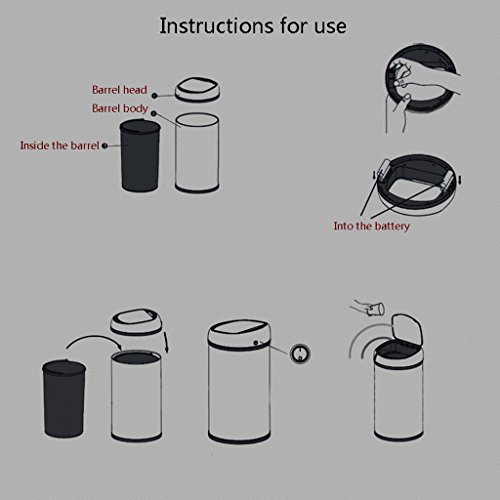 Instructions for use

Barrel head
Barrel body
Inside the barrel

Into the battery