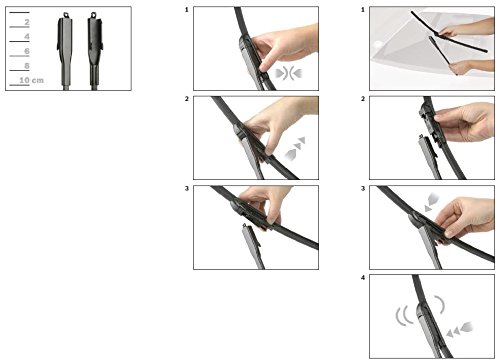 2
4
6
8
10 cm

1

2

3

1

2

3

4