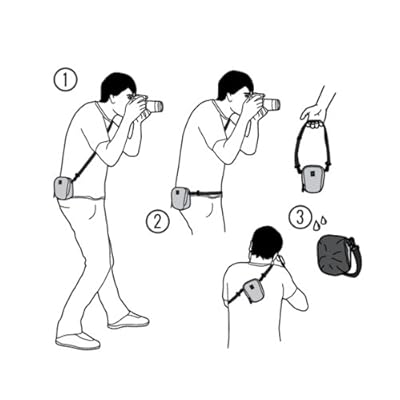 1

2

3