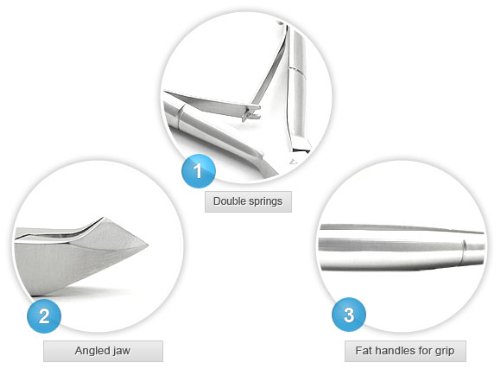 1

Double springs

2

Angled jaw

3

Fat handles for grip