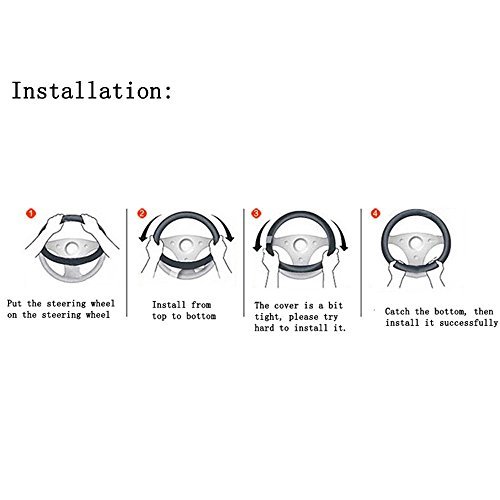 Installation:

1
Put the steering wheel on the steering wheel

2
Install from top to bottom

3
The cover is a bit tight, please try hard to install it.

4
Catch the bottom, then install it successfully