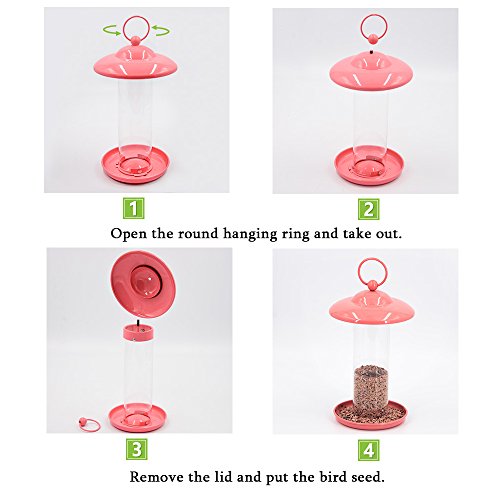 1

2

Open the round hanging ring and take out.

3

4

Remove the lid and put the bird seed.