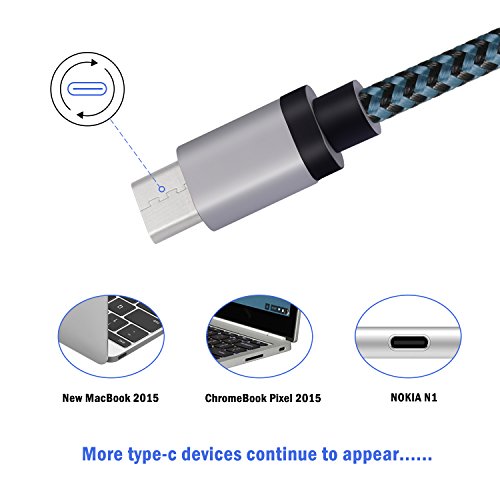 New MacBook 2015

ChromeBook Pixel 2015

NOKIA N1

More type-c devices continue to appear......