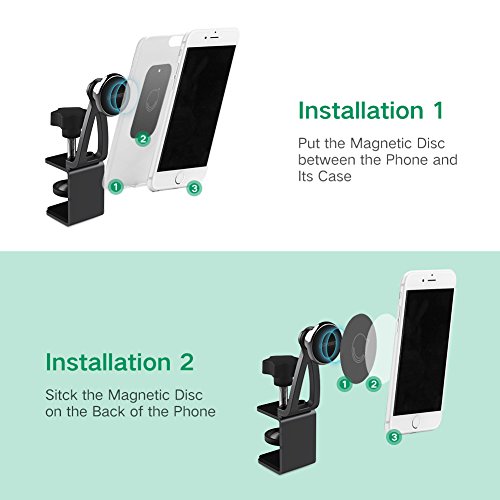 2

1

3

Installation 1

Put the Magnetic Disc between the Phone and Its Case

Installation 2

Sitck the Magnetic Disc on the Back of the Phone

1

2

3