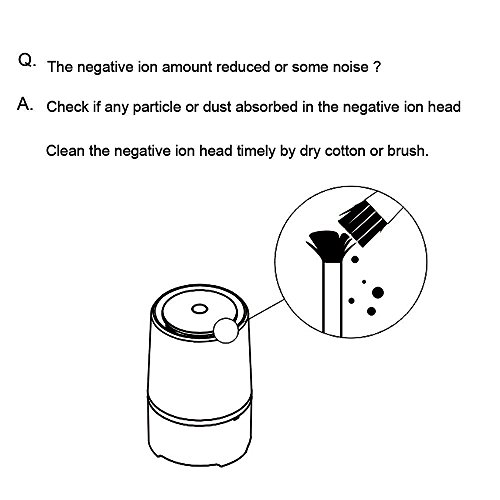 Q. The negative ion amount reduced or some noise ?

A. Check if any particle or dust absorbed in the negative ion head

Clean the negative ion head timely by dry cotton or brush.