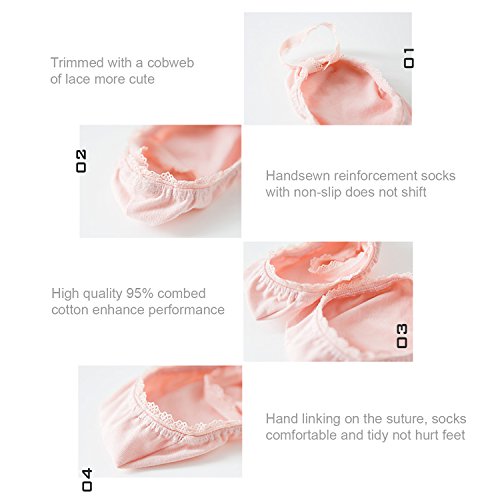 Trimmed with a cobweb of lace more cute

01

02

Handsewn reinforcement socks with non-slip does not shift

High quality 95% combed cotton enhance performance

03

04

Hand linking on the suture, socks comfortable and tidy not hurt feet