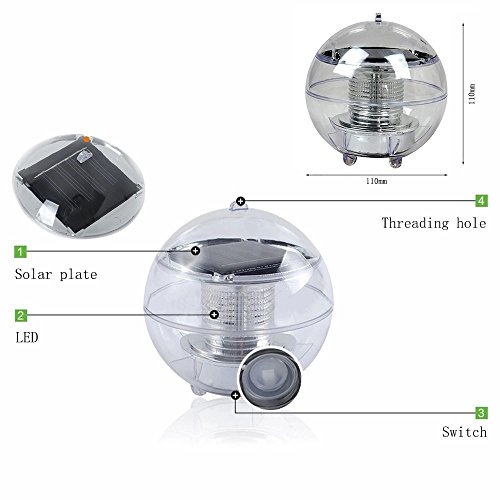 110mm

110mm

4

Threading hole

1

Solar plate

2

LED

3

Switch