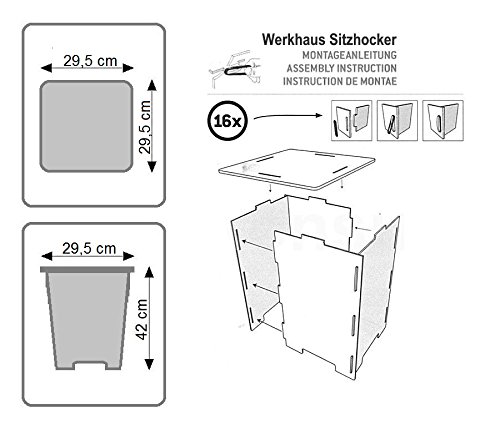 29,5 cm

29,5 cm

29,5 cm

42 cm

Werkhaus Sitzhocker
MONTAGEANLEITUNG
ASSEMBLY INSTRUCTION
INSTRUCTION DE MONTAE

16x