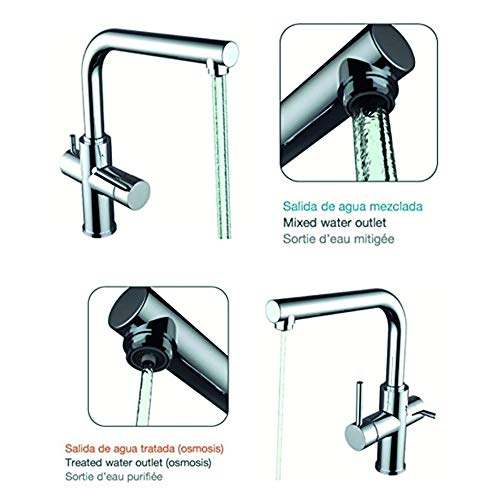 Salida de agua mezclada
Mixed water outlet
Sortie d'eau mitigée

Salida de agua tratada (osmosis)
Treated water outlet (osmosis)
Sortie d'eau purifiée