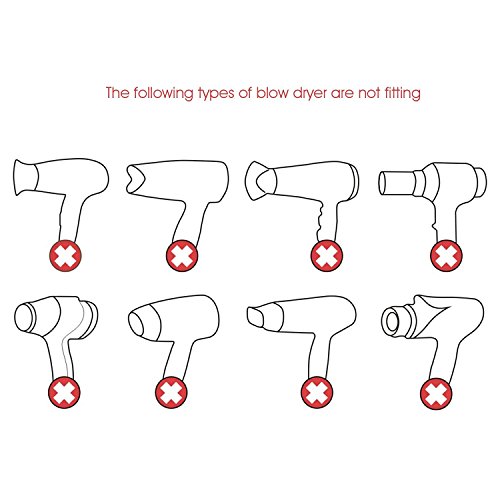 The following types of blow dryer are not fitting