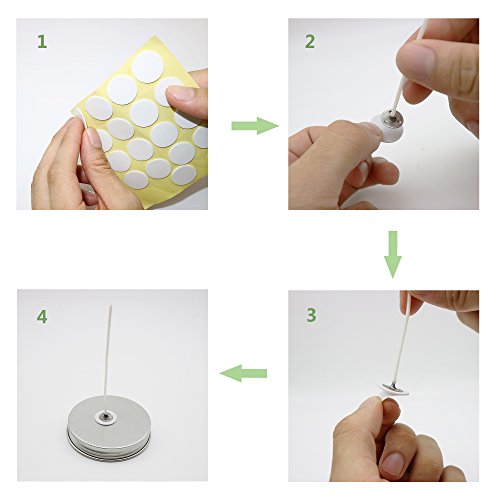 1

2

3

4