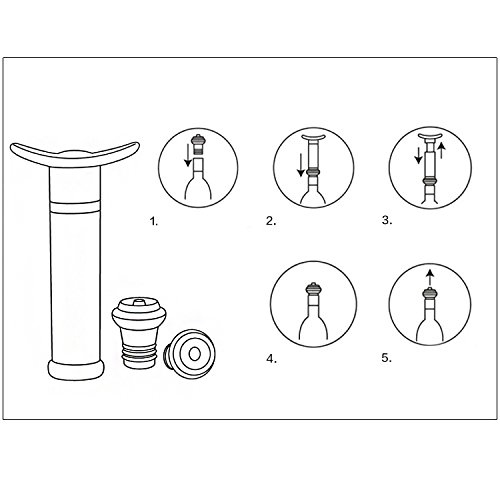 1.

2.

3.

4.

5.