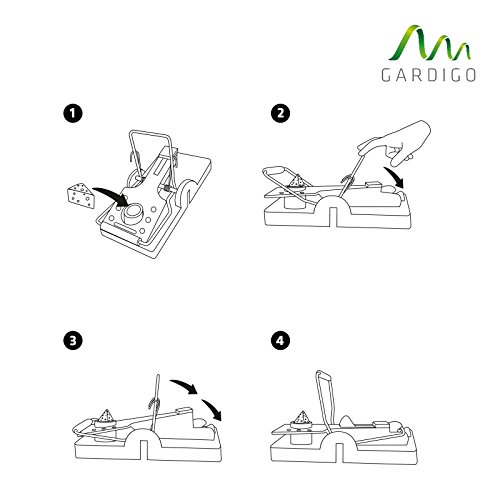 GARDIGO

1

2

3

4